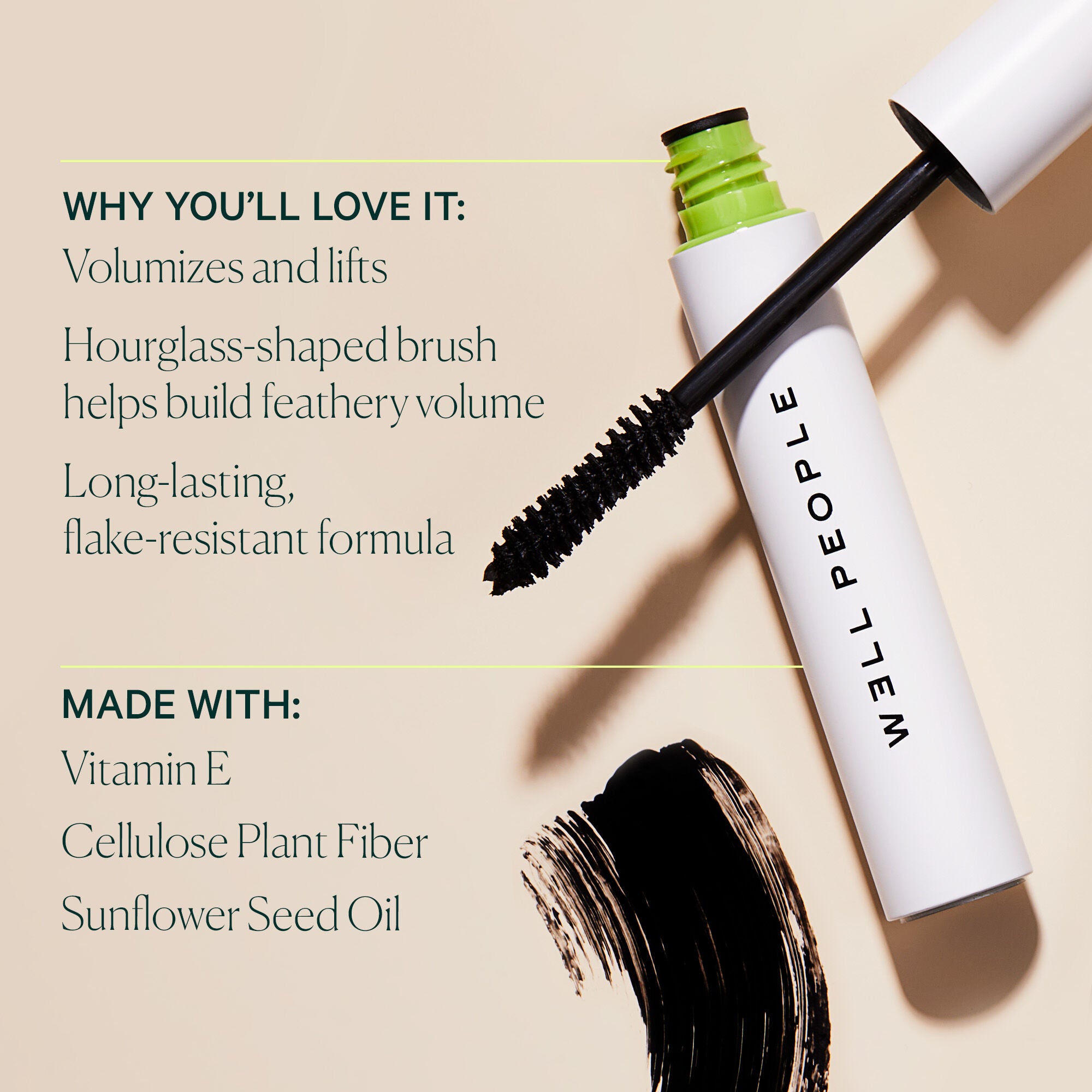 WHY YOU'LL LOVE IT:

Volumizes and lifts

Hourglass-shaped brush helps build feathery volume

Long-lasting, flake-resistant formula

MADE WITH:

Vitamin E

Cellulose Plant Fiber

Sunflower Seed Oil

WELL PEOPLE